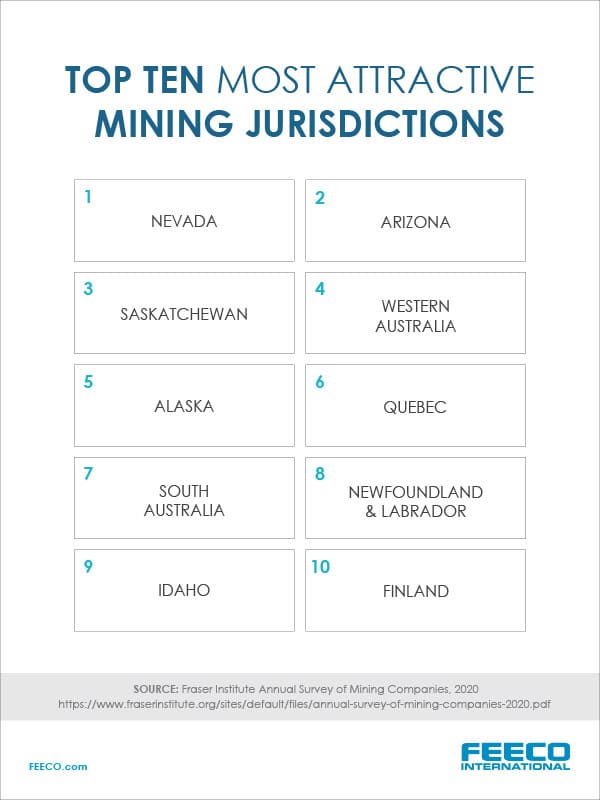 TOP TEN MOST ATTRACTIVE MINING JURISDICTIONS

1
NEVADA

2
ARIZONA

3
SASKATCHEWAN

4
WESTERN AUSTRALIA

5
ALASKA

6
QUEBEC

7
SOUTH AUSTRALIA

8
NEWFOUNDLAND & LABRADOR

9
IDAHO

10
FINLAND

SOURCE: Fraser Institute Annual Survey of Mining Companies, 2020
https://www.fraserinstitute.org/sites/default/files/annual-survey-of-mining-companies-2020.pdf

FEECO.com

FEECO INTERNATIONAL